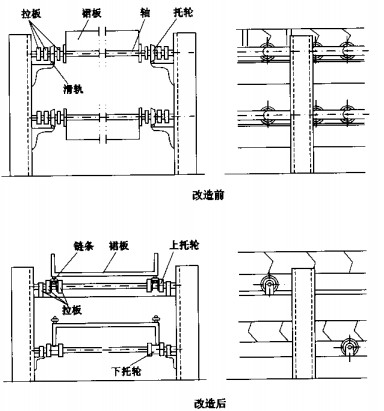 拉板 裙板 轴 托轮

滑轨

改造前

链条 裙板 上托轮

拉板

下托轮

改造后